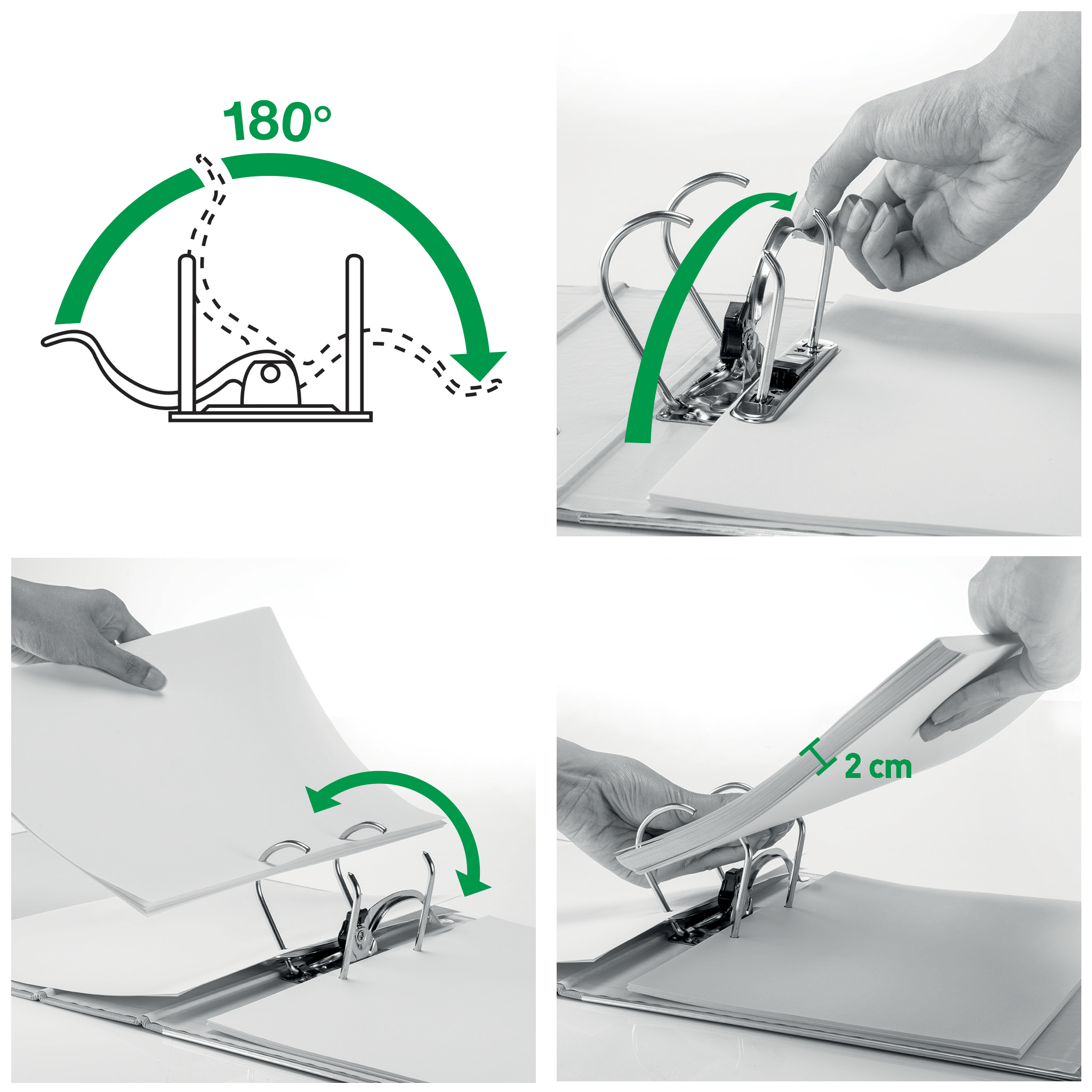 180°

2 cm